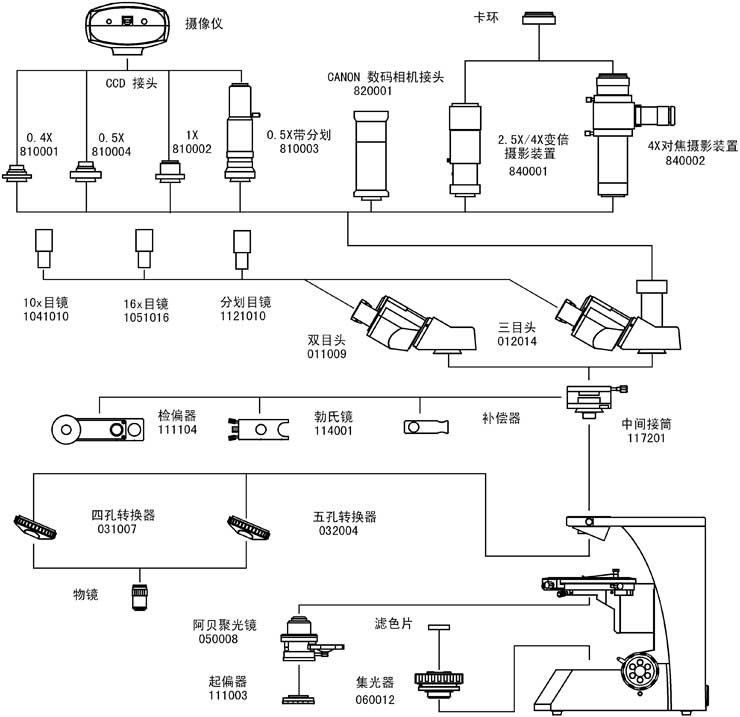 摄像仪

卡环

CCD 接头

CANON 数码相机接头
820001

0.4X
810001

0.5X
810004

1X
810002

0.5X带分划
810003

2.5X/4X变倍
摄影装置
840001

4X对焦摄影装置
840002

10x目镜
1041010

16x目镜
1051016

分划目镜
1121010

双目头
011009

三目头
012014

检偏器
111104

勃氏镜
114001

补偿器

中间接筒
117201

四孔转换器
031007

五孔转换器
032004

物镜

阿贝聚光镜
050008

滤色片

起偏器
111003

集光器
060012