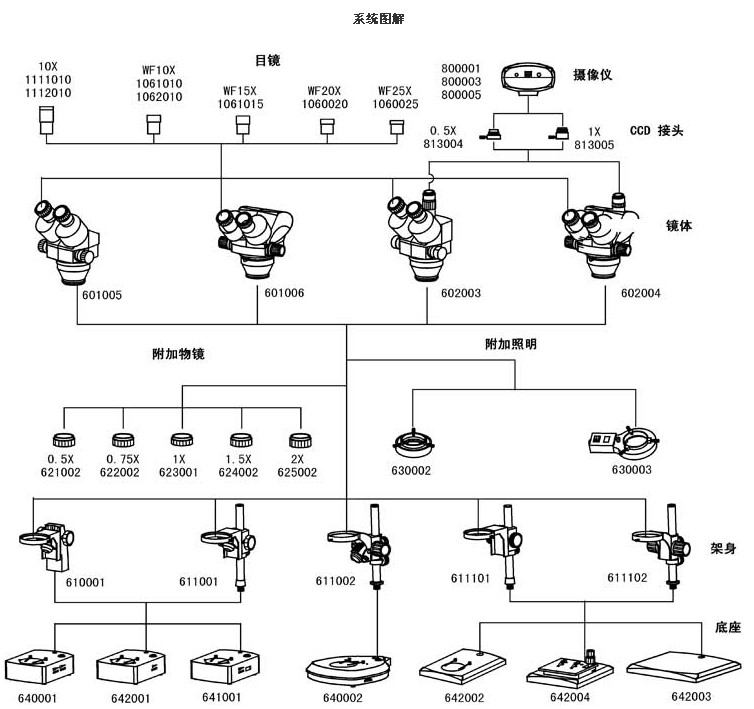 系统图解

目镜

10X
1111010
1112010

WF10X
1061010
1062010

WF15X
1061015

WF20X
1060020

WF25X
1060025

800001
800003
800005

摄像仪

0.5X
813004

1X
813005

CCD 接头

镜体

601005

601006

602003

602004

附加物镜

附加照明

0.5X
621002

0.75X
622002

1X
623001

1.5X
624002

2X
625002

630002

630003

架身

610001

611001

611002

611101

611102

底座

640001

642001

641001

640002

642002

642004

642003