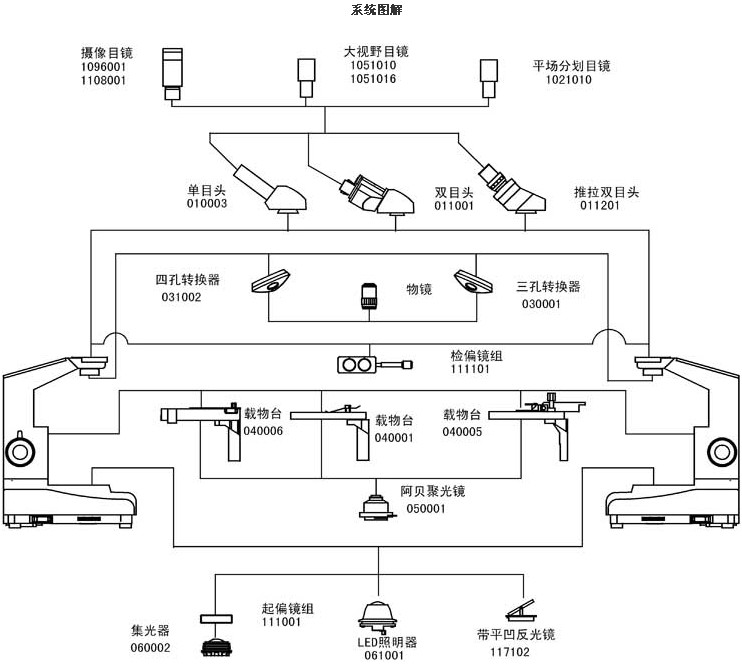 系统图解

摄像目镜
1096001
1108001

大视野目镜
1051010
1051016

平场分划目镜
1021010

单目头
010003

双目头
011001

推拉双目头
011201

四孔转换器
031002

物镜

三孔转换器
030001

检偏镜组
111101

载物台
040006

载物台
040001

载物台
040005

阿贝聚光镜
050001

集光器
060002

起偏镜组
111001

LED照明器
061001

带平凹反光镜
117102