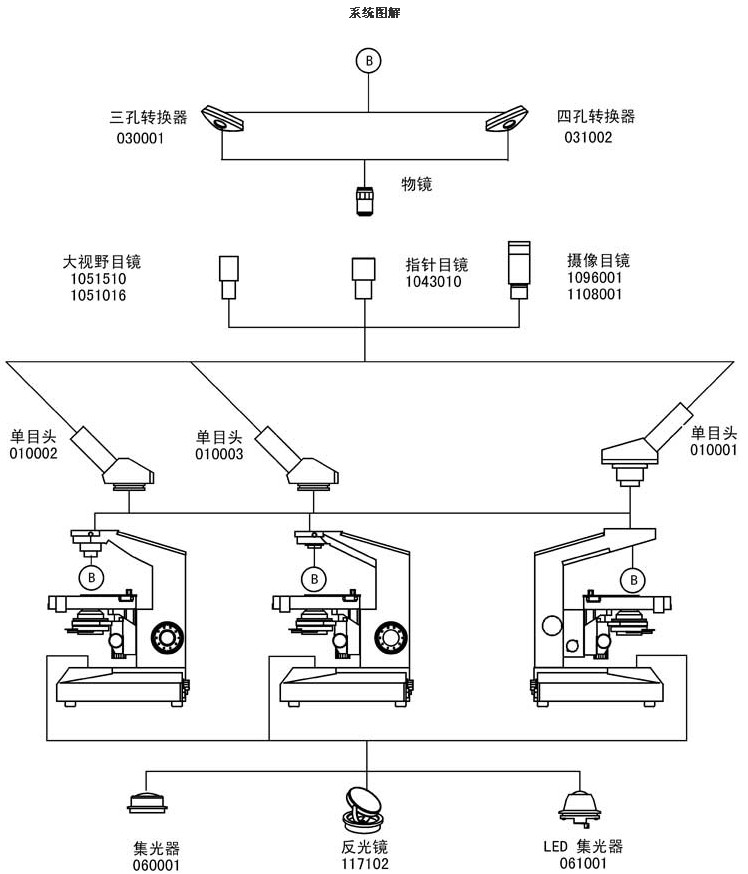 系统图解

B

三孔转换器
030001

四孔转换器
031002

物镜

大视野目镜
1051510
1051016

指针目镜
1043010

摄像目镜
1096001
1108001

单目头
010002

单目头
010003

单目头
010001

B

B

B

集光器
060001

反光镜
117102

LED 集光器
061001