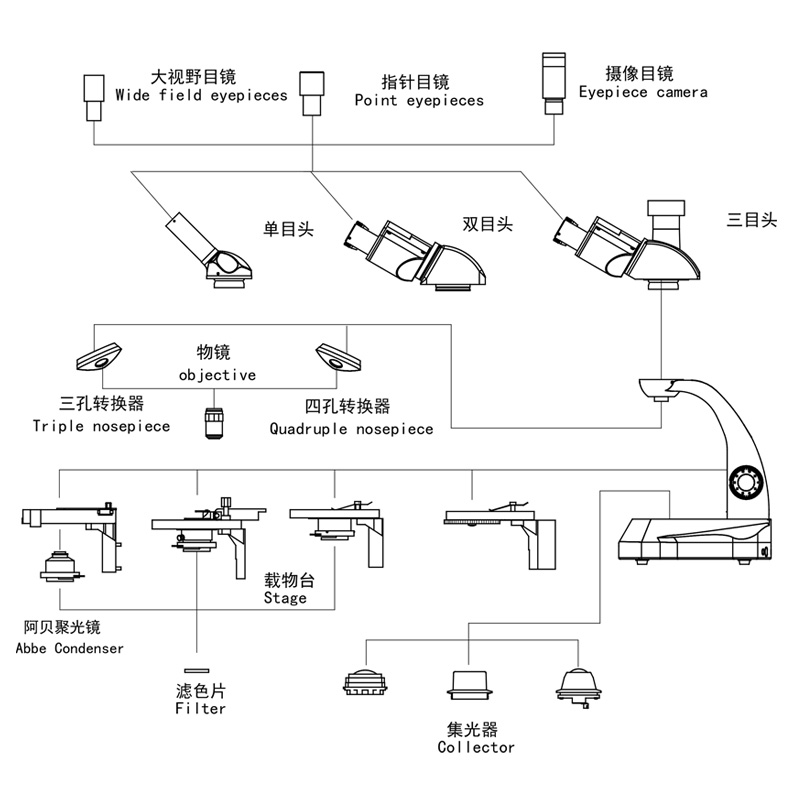 大视野目镜
Wide field eyepieces

指针目镜
Point eyepieces

摄像目镜
Eyepiece camera

单目头

双目头

三目头

物镜
objective

三孔转换器
Triple nosepiece

四孔转换器
Quadruple nosepiece

载物台
Stage

阿贝聚光镜
Abbe Condenser

滤色片
Filter

集光器
Collector